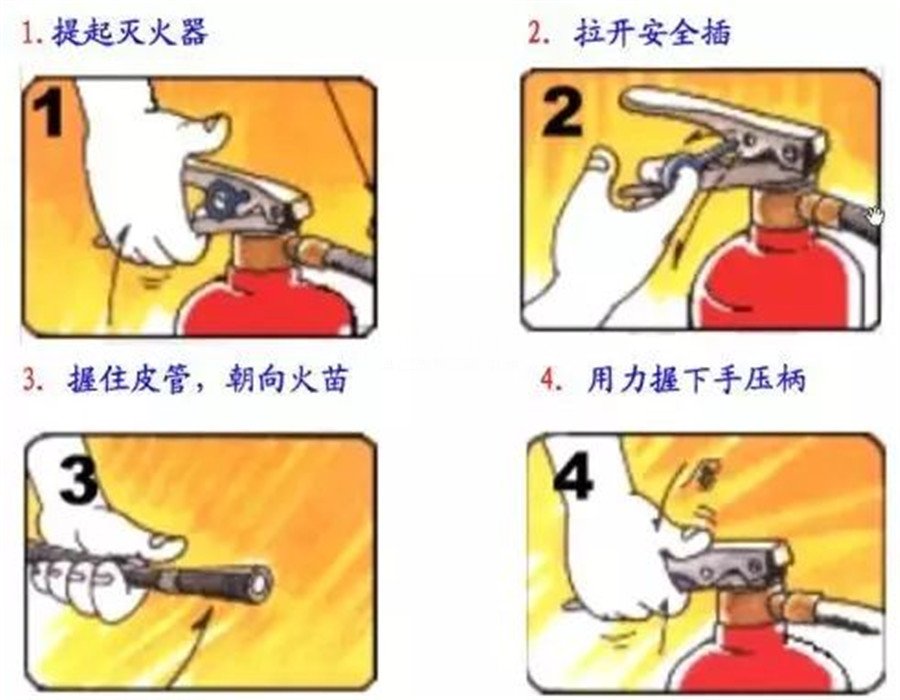 1. 提起灭火器

1

2. 拉开安全插

2

3. 握住皮管，朝向火苗

3

4. 用力握下手压柄

4